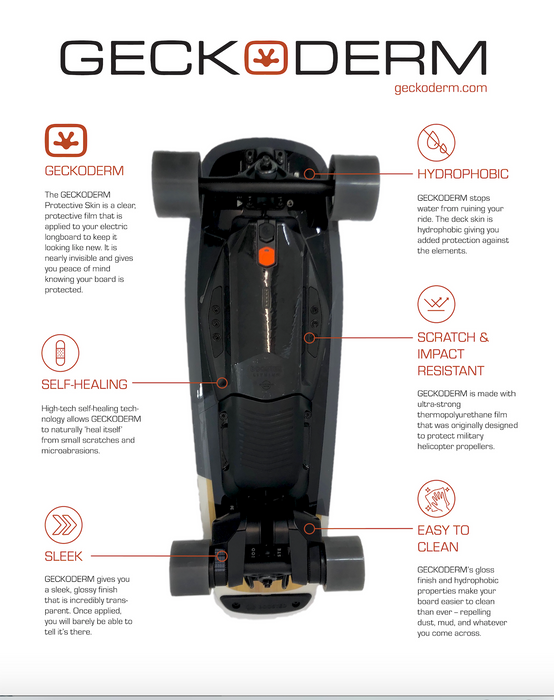 GECKODERM

geckoderm.com

GECKODERM

The GECKODERM Protective Skin is a clear, protective film that is applied to your electric longboard to keep it looking like new. It is nearly invisible and gives you peace of mind knowing your board is protected.

SELF-HEALING

High-tech self-healing technology allows GECKODERM to naturally 'heal itself' from small scratches and microabrasions.

SLEEK

GECKODERM gives you a sleek, glossy finish that is incredibly transparent. Once applied, you will barely be able to tell it's there.

HYDROPHOBIC

GECKODERM stops water from ruining your ride. The deck skin is hydrophobic giving you added protection against the elements.

SCRATCH & IMPACT RESISTANT

GECKODERM is made with ultra-strong thermopolyurethane film that was originally designed to protect military helicopter propellers.

EASY TO CLEAN

GECKODERM's gloss finish and hydrophobic properties make your board easier to clean than ever – repelling dust, mud, and whatever you come across.